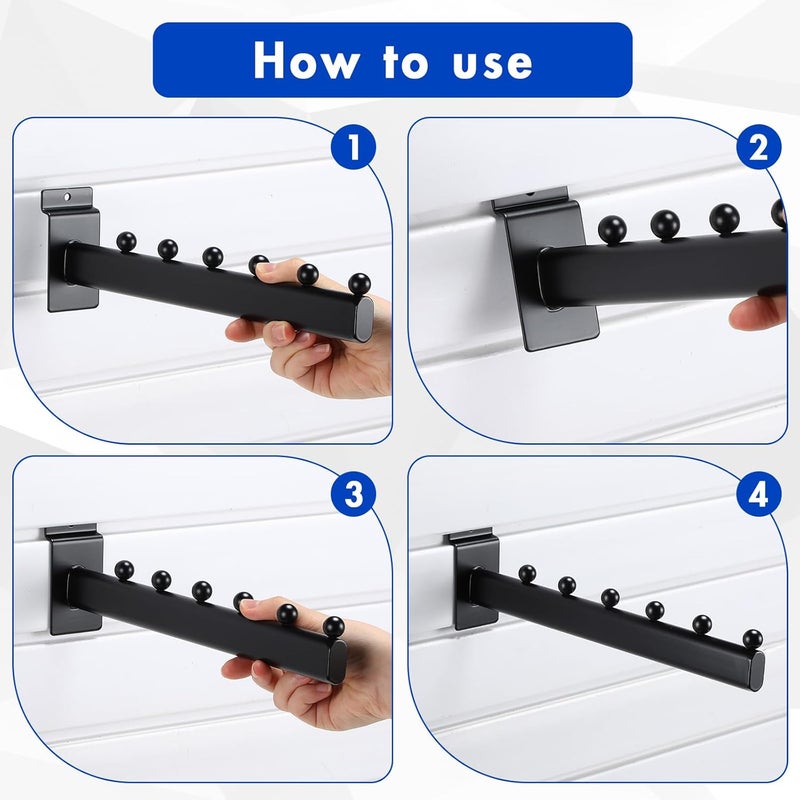 How to use

1

2

3

4